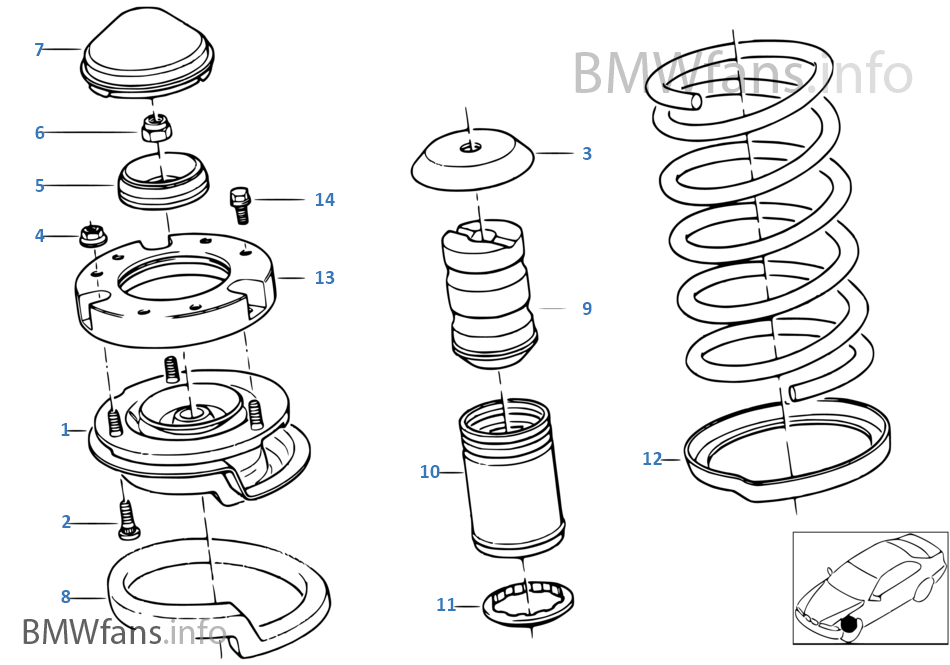 BMWfans.info

7
6
5
4
14
13
1
2
8
3
9
10
11
12

BMWfans.info